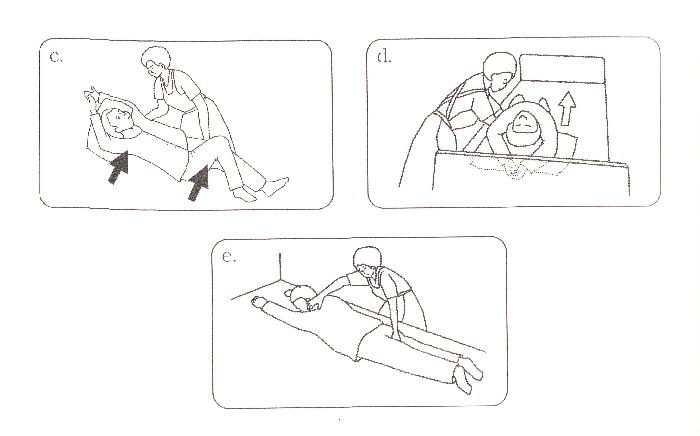 c.

d.

e.